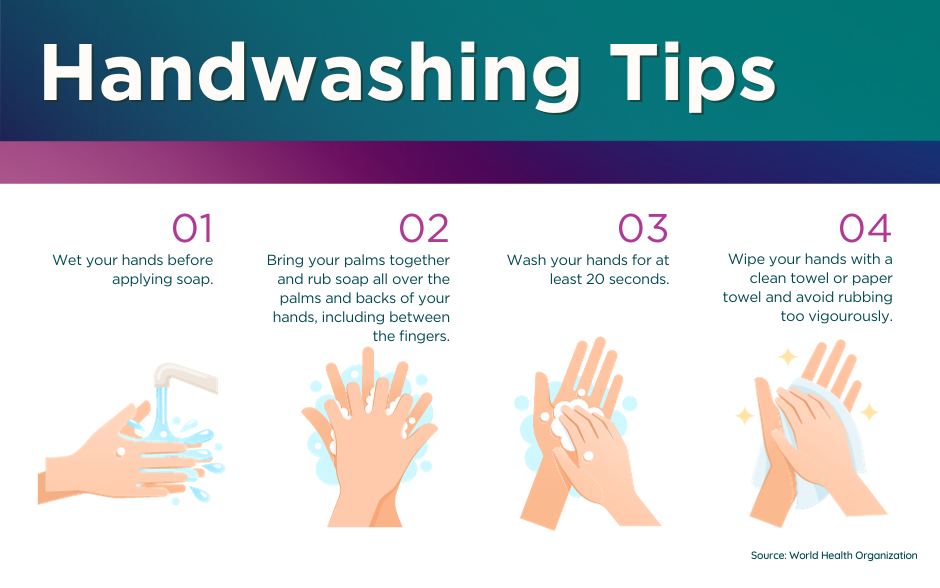 Handwashing Tips

01
Wet your hands before applying soap.

02
Bring your palms together and rub soap all over the palms and backs of your hands, including between the fingers.

03
Wash your hands for at least 20 seconds.

04
Wipe your hands with a clean towel or paper towel and avoid rubbing too vigourously.

Source: World Health Organization